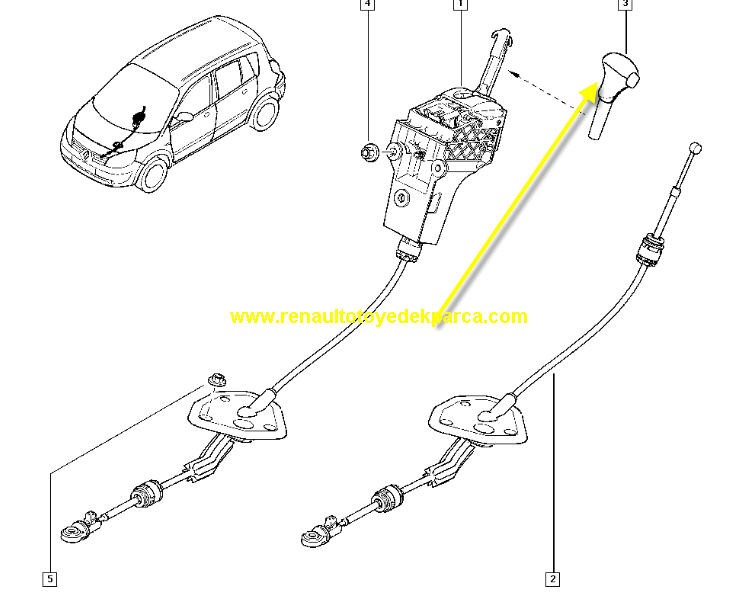 4
1
3
www.renaultotoyedekparca.com
5
2